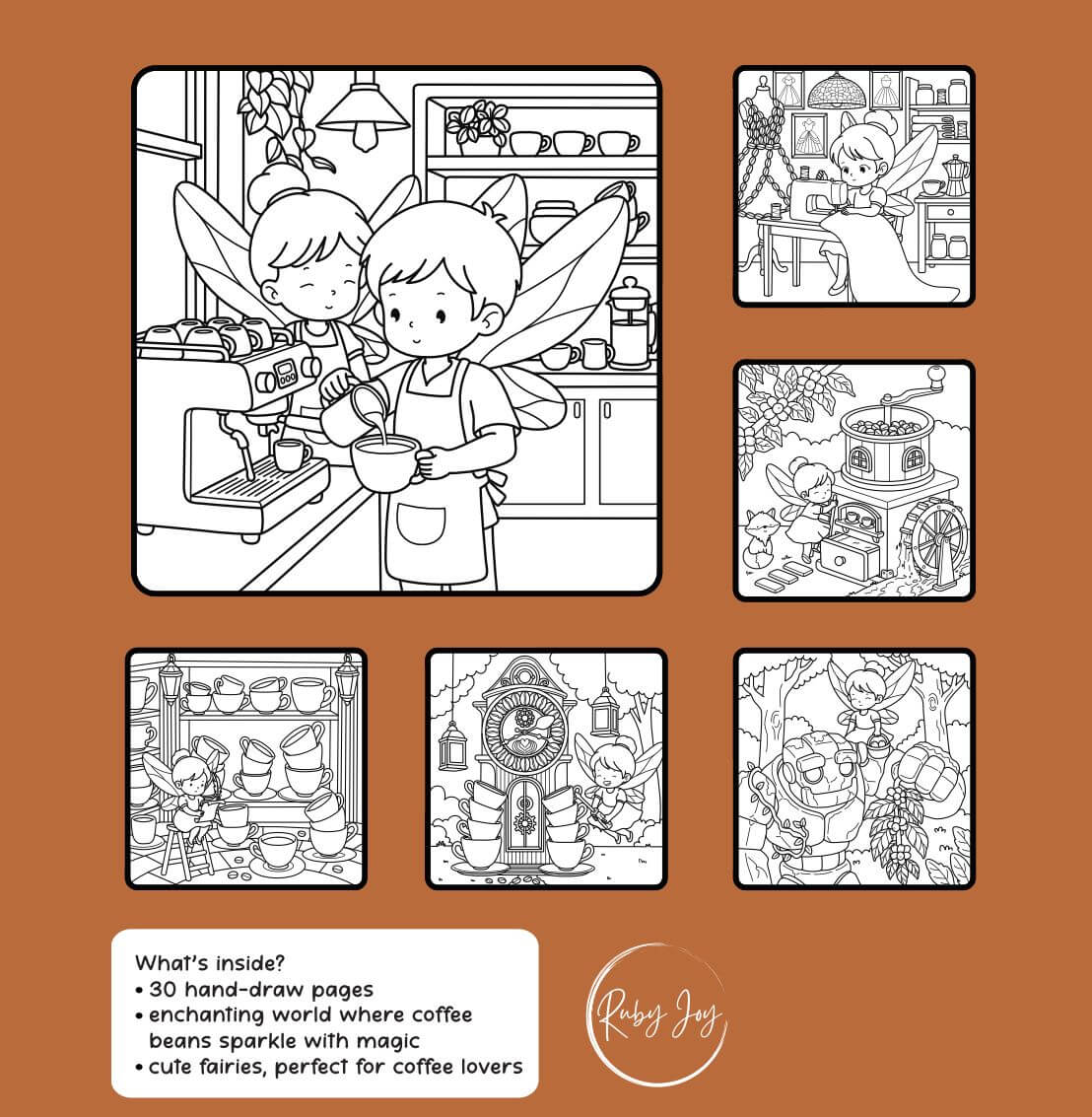 What's inside?
• 30 hand-draw pages
• enchanting world where coffee beans sparkle with magic
• cute fairies, perfect for coffee lovers

Ruby Joy