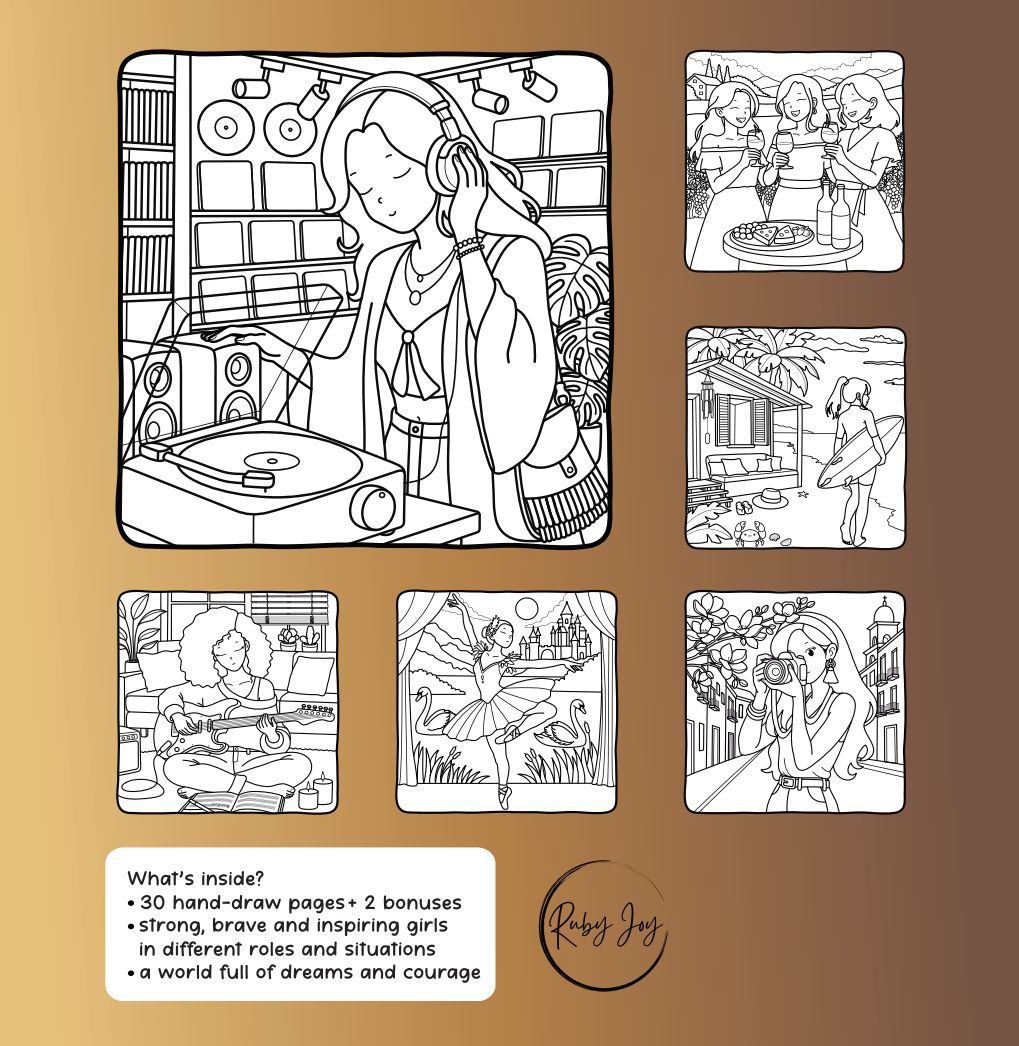 What's inside?
• 30 hand-draw pages+ 2 bonuses
• strong, brave and inspiring girls in different roles and situations
• a world full of dreams and courage

Ruby Joy